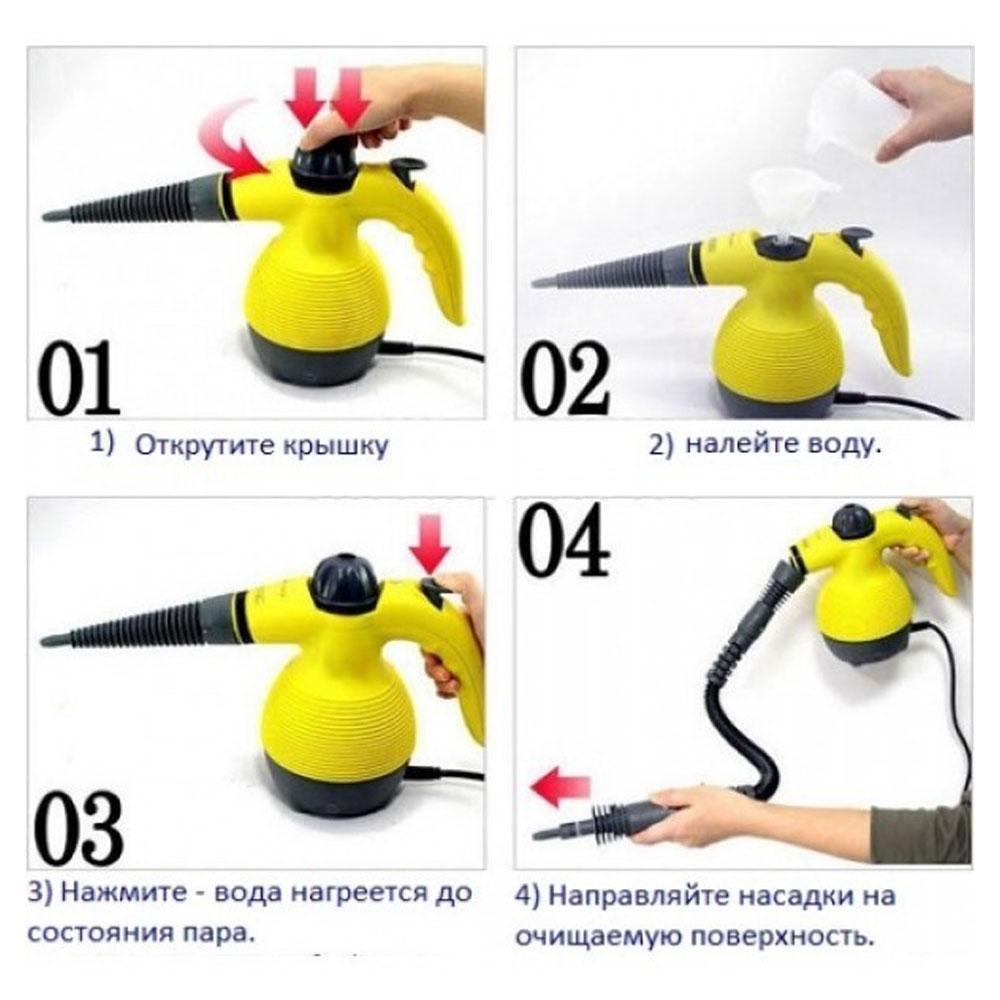 01

1) Открутите крышку

02

2) налейте воду.

03

3) Нажмите - вода нагреется до состояния пара.

04

4) Направляйте насадки на очищаемую поверхность.