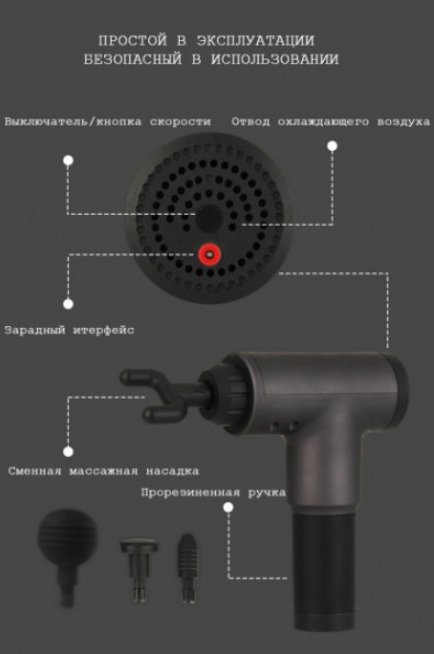 ПРОСТОЙ В ЭКСПЛУАТАЦИИ
БЕЗОПАСНЫЙ В ИСПОЛЬЗОВАНИИ

Выключатель/кнопка скорости

Отвод охлаждающего воздуха

Зарадный итерфейс

Сменная массажная насадка

Прорезиненная ручка