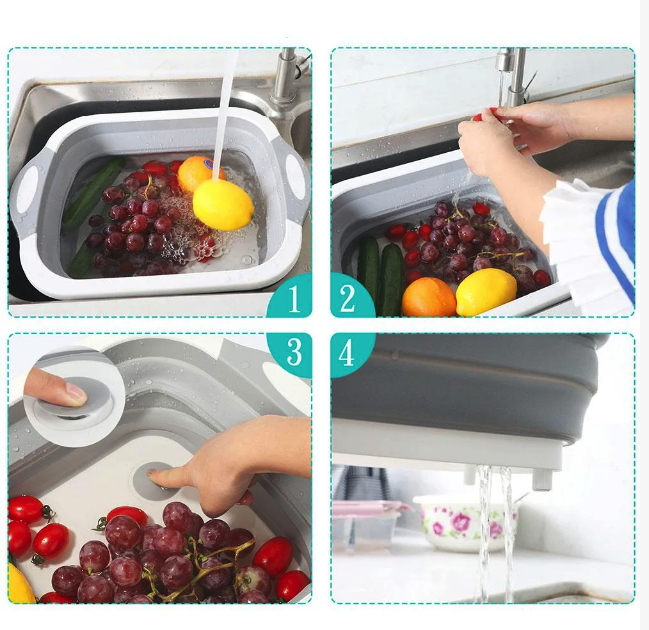 1

2

3

4